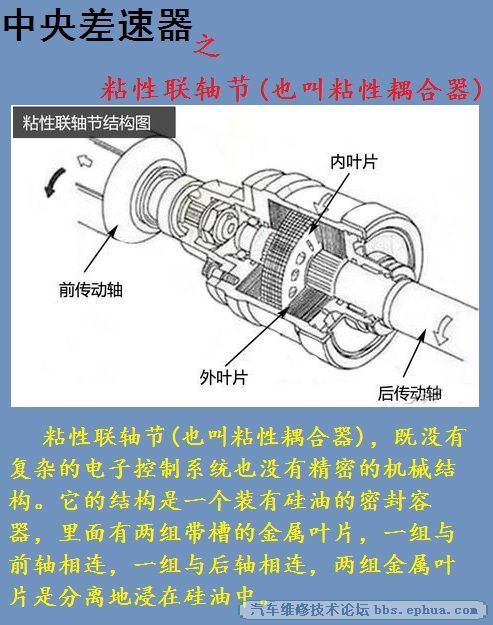 中央差速器之

粘性联轴节（也叫粘性耦合器）

粘性联轴节结构图

内叶片

前传动轴

外叶片

后传动轴

粘性联轴节（也叫粘性耦合器），既没有复杂的电子控制系统也没有精密的机械结构。它的结构是一个装有硅油的密封容器，里面有两组带槽的金属叶片，一组与前轴相连，一组与后轴相连，两组金属叶片是分离地浸在硅油中。

汽车维修技术论坛 bbs.ephua.com